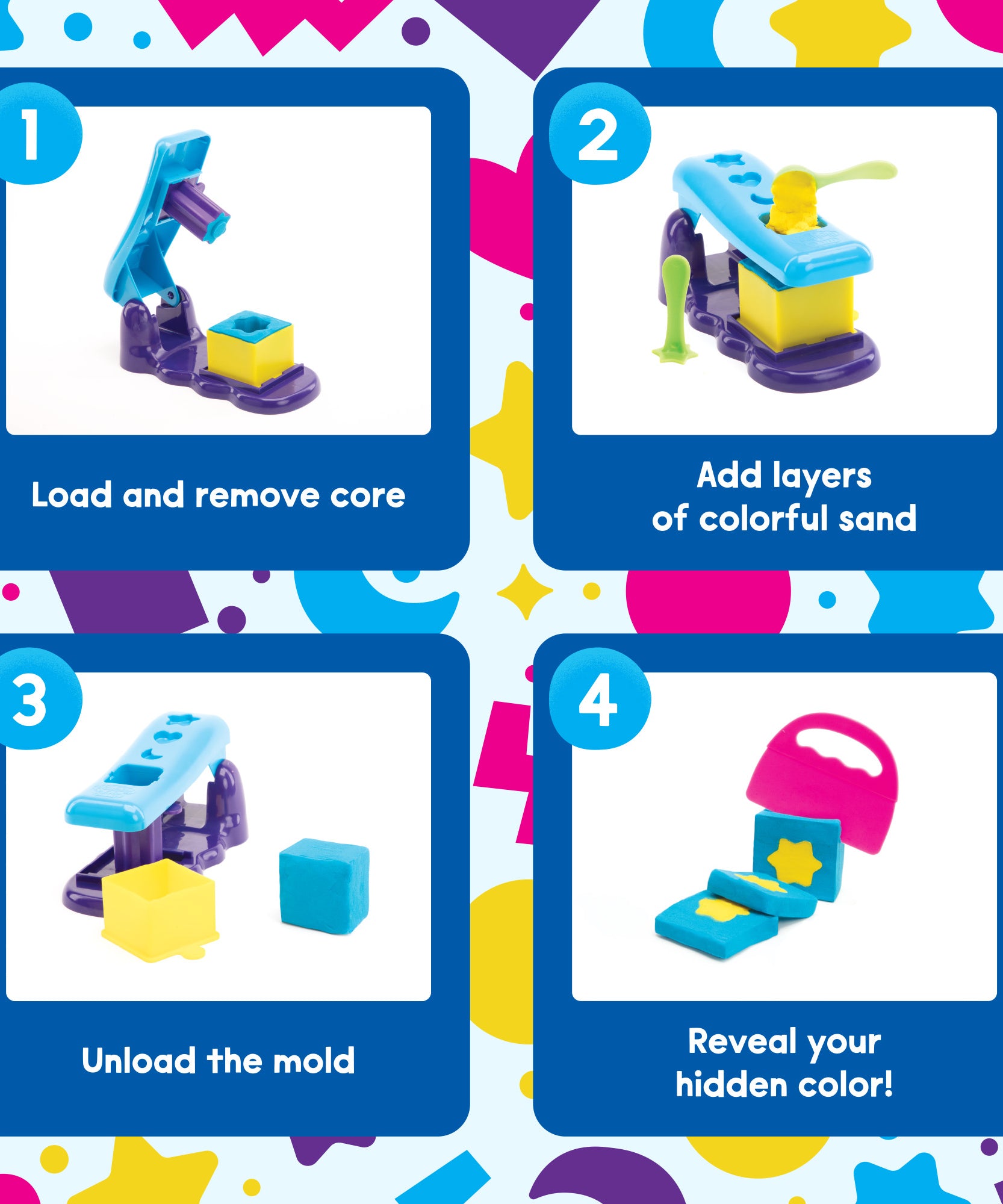 1

Load and remove core

2

Add layers of colorful sand

3

Unload the mold

4

Reveal your hidden color!