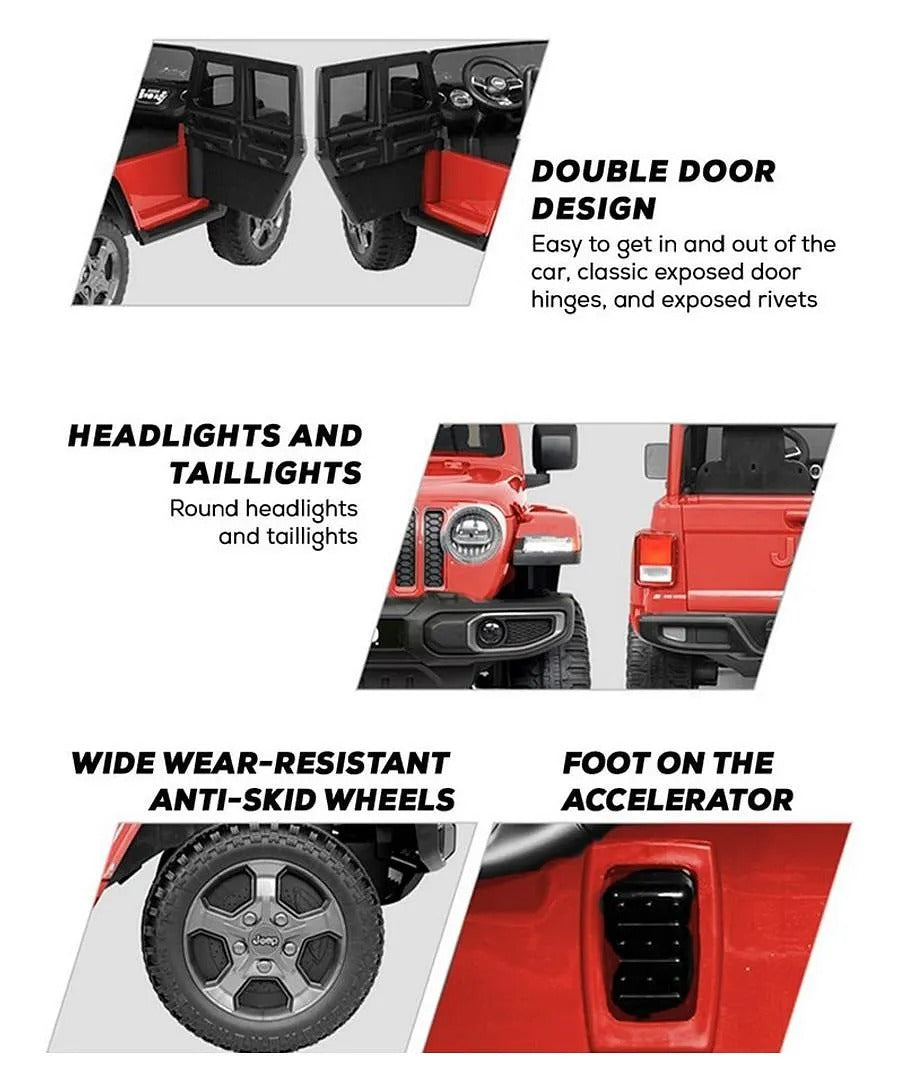 DOUBLE DOOR DESIGN
Easy to get in and out of the car, classic exposed door hinges, and exposed rivets

HEADLIGHTS AND TAILLIGHTS
Round headlights and taillights

WIDE WEAR-RESISTANT ANTI-SKID WHEELS

Jeep

FOOT ON THE ACCELERATOR