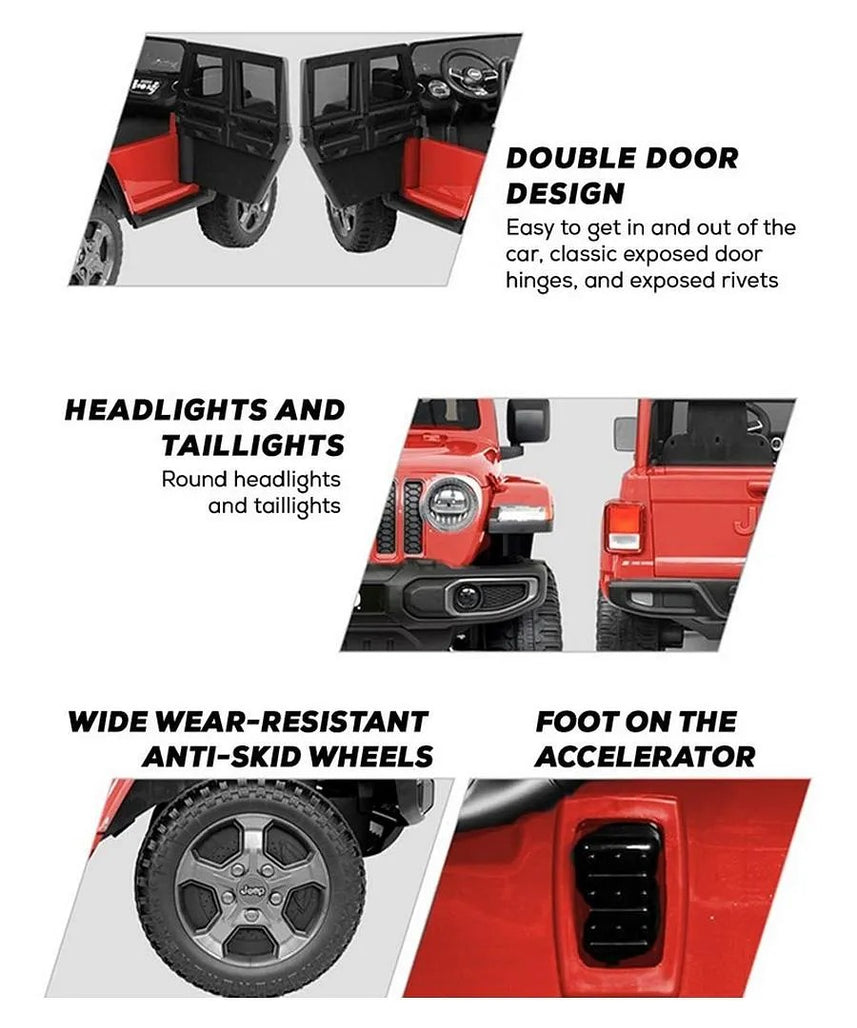 DOUBLE DOOR DESIGN
Easy to get in and out of the car, classic exposed door hinges, and exposed rivets

HEADLIGHTS AND TAILLIGHTS
Round headlights and taillights

WIDE WEAR-RESISTANT ANTI-SKID WHEELS

FOOT ON THE ACCELERATOR

Jeep