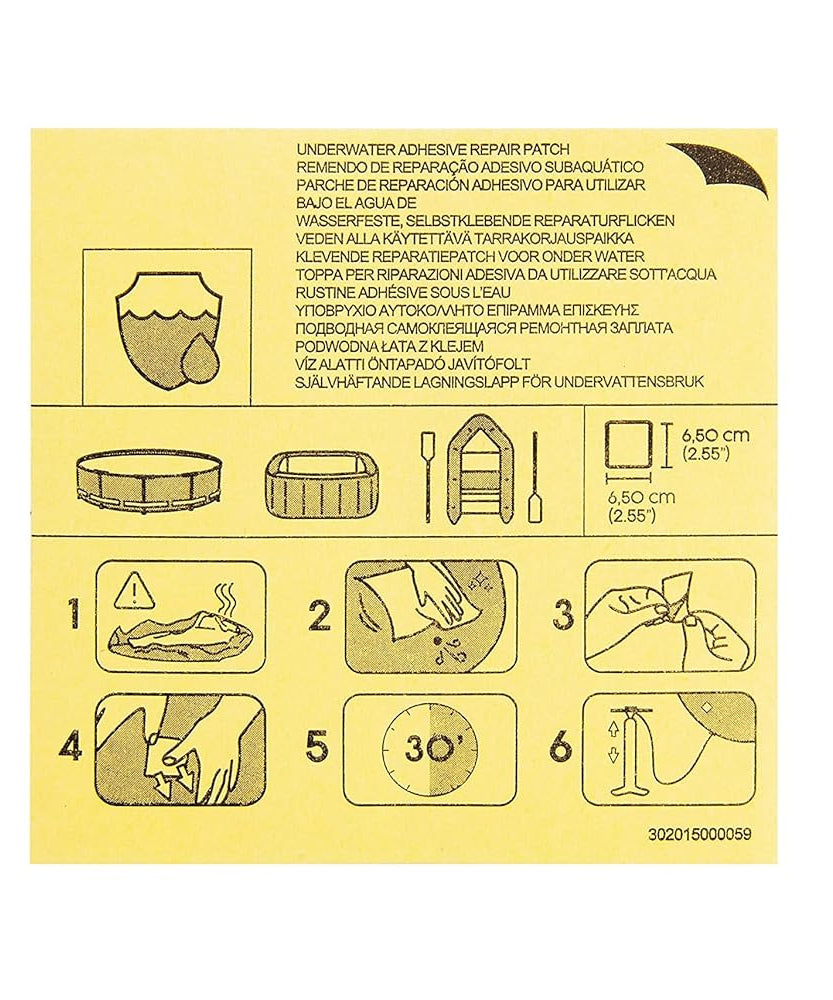 UNDERWATER ADHESIVE REPAIR PATCH
REMENDO DE REPARAÇÃO ADESIVO SUBAQUÁTICO
PARCHE DE REPARACIÓN ADHESIVO PARA UTILIZAR BAJO EL AGUA DE
WASSERFESTE, SELBSTKLEBENDE REPARATURFLICKEN
VEDEN ALLA KÄYTETTÄVÄ TARRAKORJAUSPAIKKA
KLEVENDE REPARATIEPATCH VOOR ONDER WATER
TOPPA PER RIPARAZIONI ADESIVA DA UTILIZZARE SOTT'ACQUA
RUSTINE ADHÉSIVE SOUS L'EAU
ΥΠΟΒΡΥΧΙΟ ΑΥΤΟΚΟΛΛΗΤΟ ΕΠΙΡΑΜΜΑ ΕΠΙΣΚΕΥΗΣ
ПОДВОДНАЯ САМОКЛЕЯЩАЯСЯ РЕМОНТНАЯ ЗАПЛАТА
PODWODNA ŁATA Z KLEJEM
VÍZ ALATTI ÖNTAPADÓ JAVÍTÓFOLT
SJÄLVHÄFTANDE LAGNINGSLAPP FÖR UNDERVATTENSBRUK

6,50 cm
(2.55")
6,50 cm
(2.55")

1
2
3
4
5
30'
6

302015000059