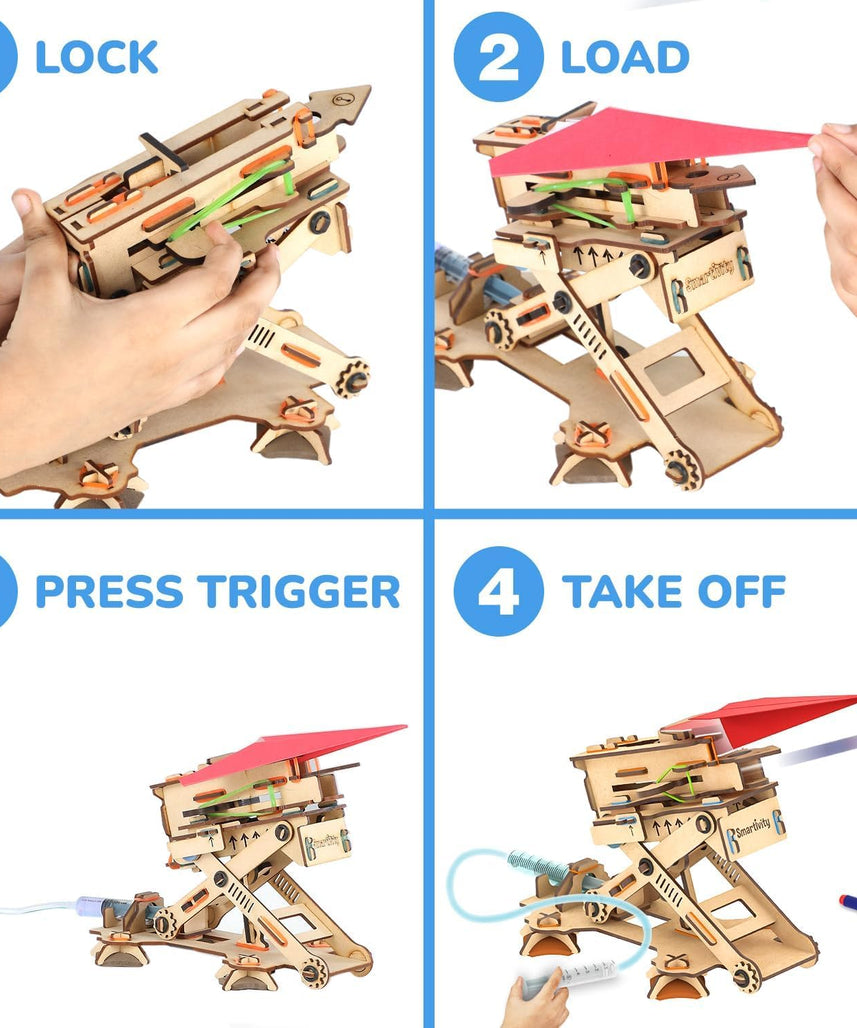 LOCK

2 LOAD

Smartivity

PRESS TRIGGER

Smartivity

4 TAKE OFF

Smartivity